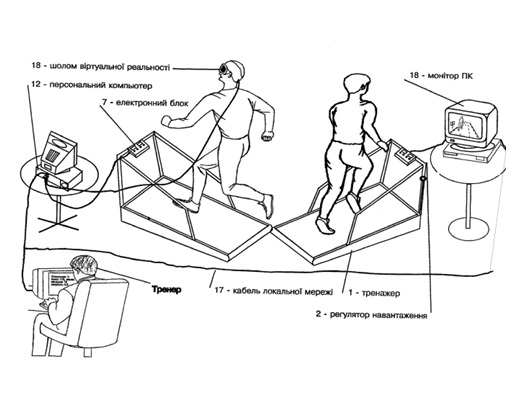 18 - шолом віртуальної реальності
12 - персональний компьютер
7 - електронний блок
18 - монітор ПК
Тренер
17 - кабель локальної мережі
1 - тренажер
2 - регулятор навантаження